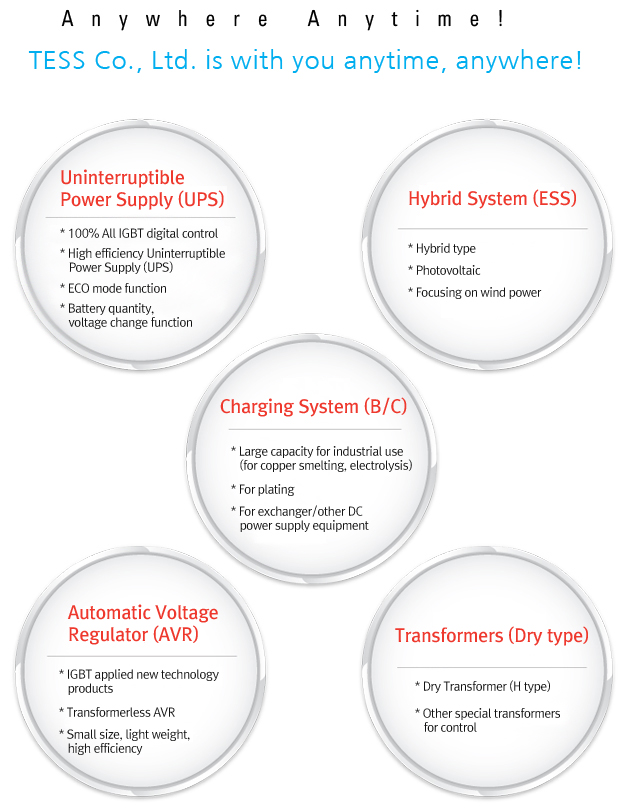 Anywhere Anytime!

TESS Co., Ltd. is with you anytime, anywhere!

Uninterruptible Power Supply (UPS)

* 100% All IGBT digital control
* High efficiency Uninterruptible Power Supply (UPS)
* ECO mode function
* Battery quantity, voltage change function

Hybrid System (ESS)

* Hybrid type
* Photovoltaic
* Focusing on wind power

Charging System (B/C)

* Large capacity for industrial use (for copper smelting, electrolysis)
* For plating
* For exchanger/other DC power supply equipment

Automatic Voltage Regulator (AVR)

* IGBT applied new technology products
* Transformerless AVR
* Small size, light weight, high efficiency

Transformers (Dry type)

* Dry Transformer (H type)
* Other special transformers for control